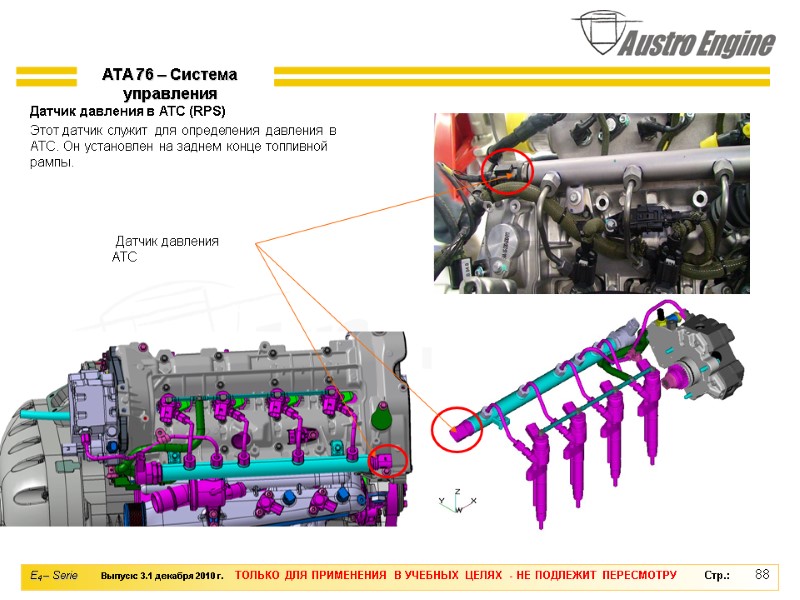 Austro Engine

ATA 76 – Система управления

Датчик давления в АТС (RPS)

Этот датчик служит для определения давления в АТС. Он установлен на заднем конце топливной рампы.

Датчик давления АТС

Y Z X W

$E_4$– Serie Выпуск: 3.1 декабря 2010 г. ТОЛЬКО ДЛЯ ПРИМЕНЕНИЯ В УЧЕБНЫХ ЦЕЛЯХ - НЕ ПОДЛЕЖИТ ПЕРЕСМОТРУ Стр.: 88